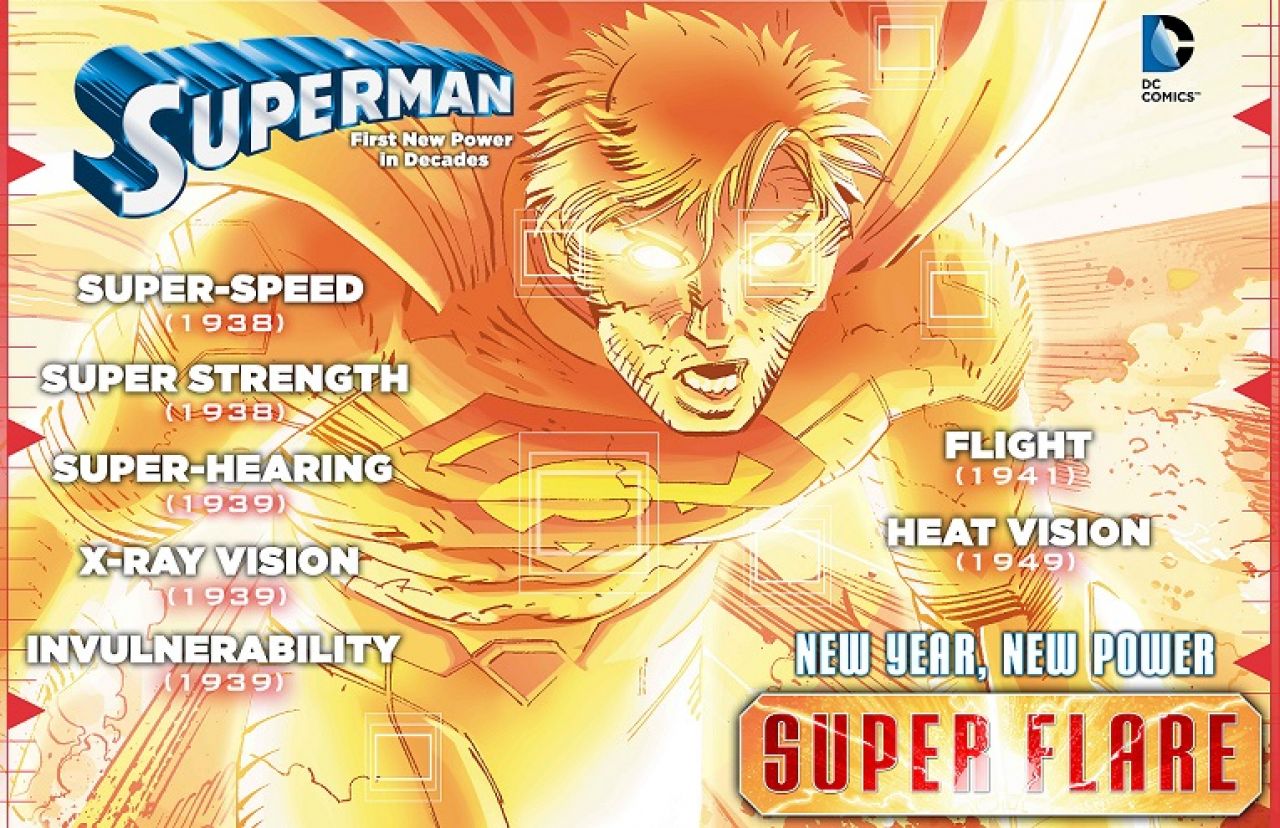 SUPERMAN
First New Power in Decades

DC COMICS™

SUPER-SPEED
(1938)

SUPER STRENGTH
(1938)

SUPER-HEARING
(1939)

X-RAY VISION
(1939)

INVULNERABILITY
(1939)

FLIGHT
(1941)

HEAT VISION
(1949)

NEW YEAR, NEW POWER

SUPER FLARE